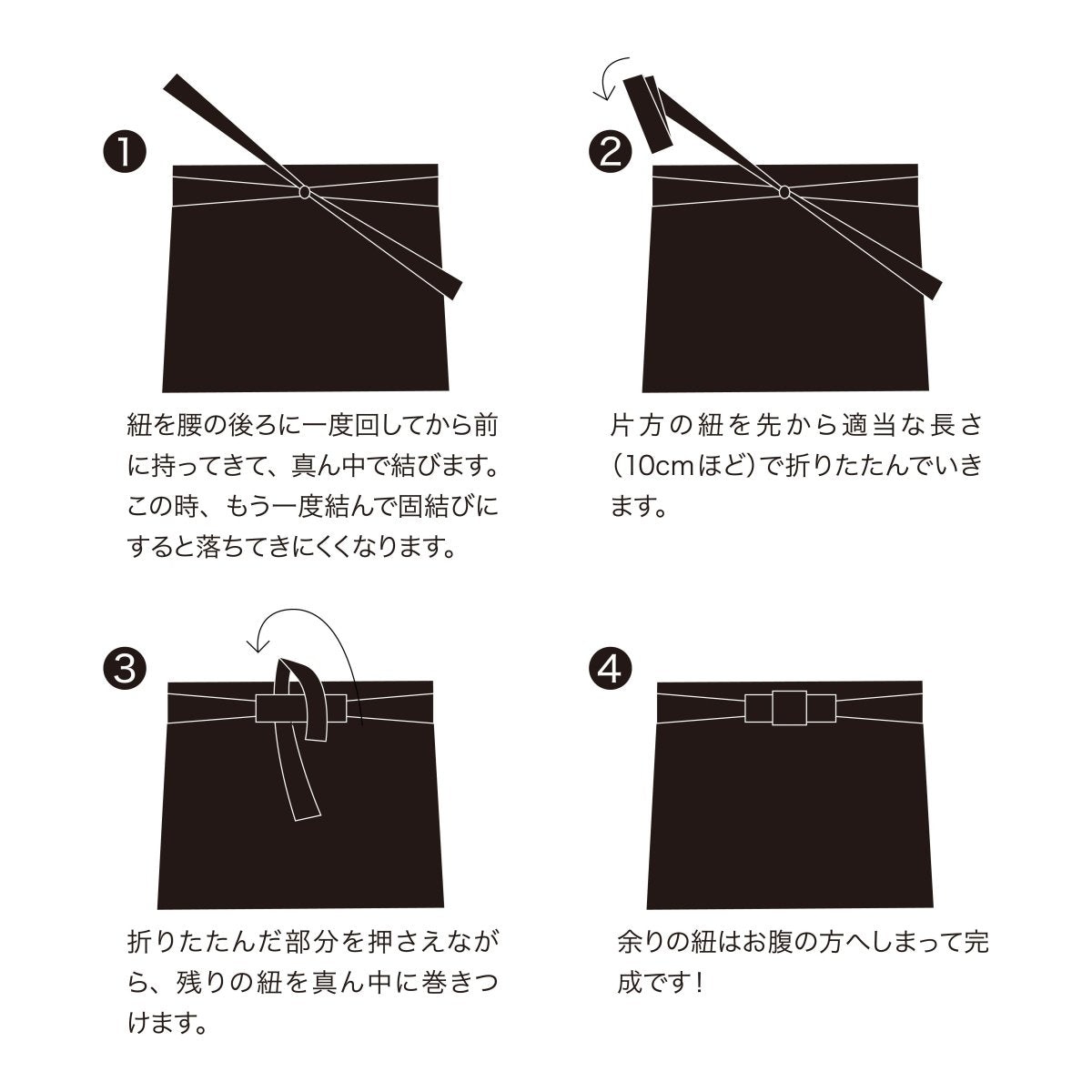 ❶

紐を腰の後ろに一度回してから前に持ってきて、真ん中で結びます。この時、もう一度結んで固結びにすると落ちてきにくくなります。

❷

片方の紐を先から適当な長さ（10cmほど）で折りたたんでいきます。

❸

折りたたんだ部分を押さえながら、残りの紐を真ん中に巻きつけます。

❹

余りの紐はお腹の方へしまって完成です！